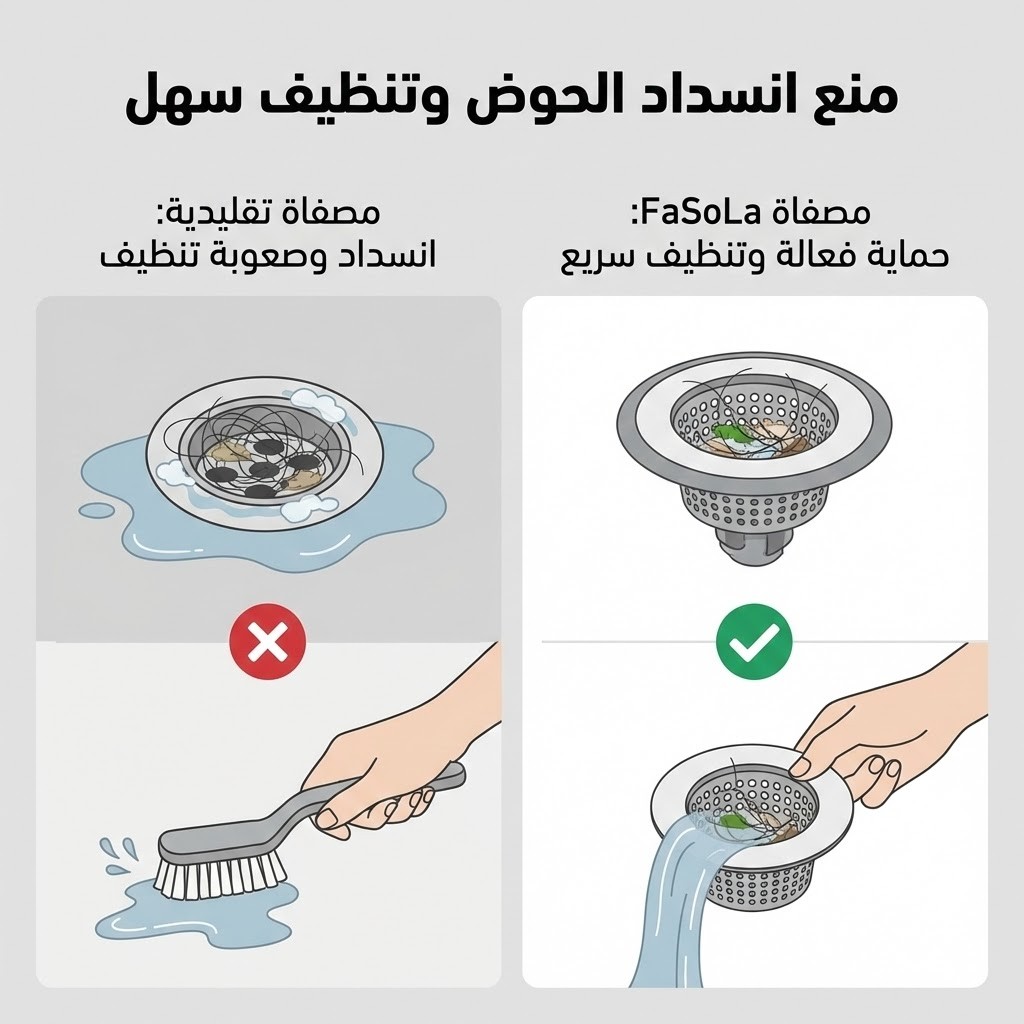 منع انسداد الحوض وتنظيف سهل

مصفاة FaSoLa:
حماية فعالة وتنظيف سريع

مصفاة تقليدية:
انسداد وصعوبة تنظيف