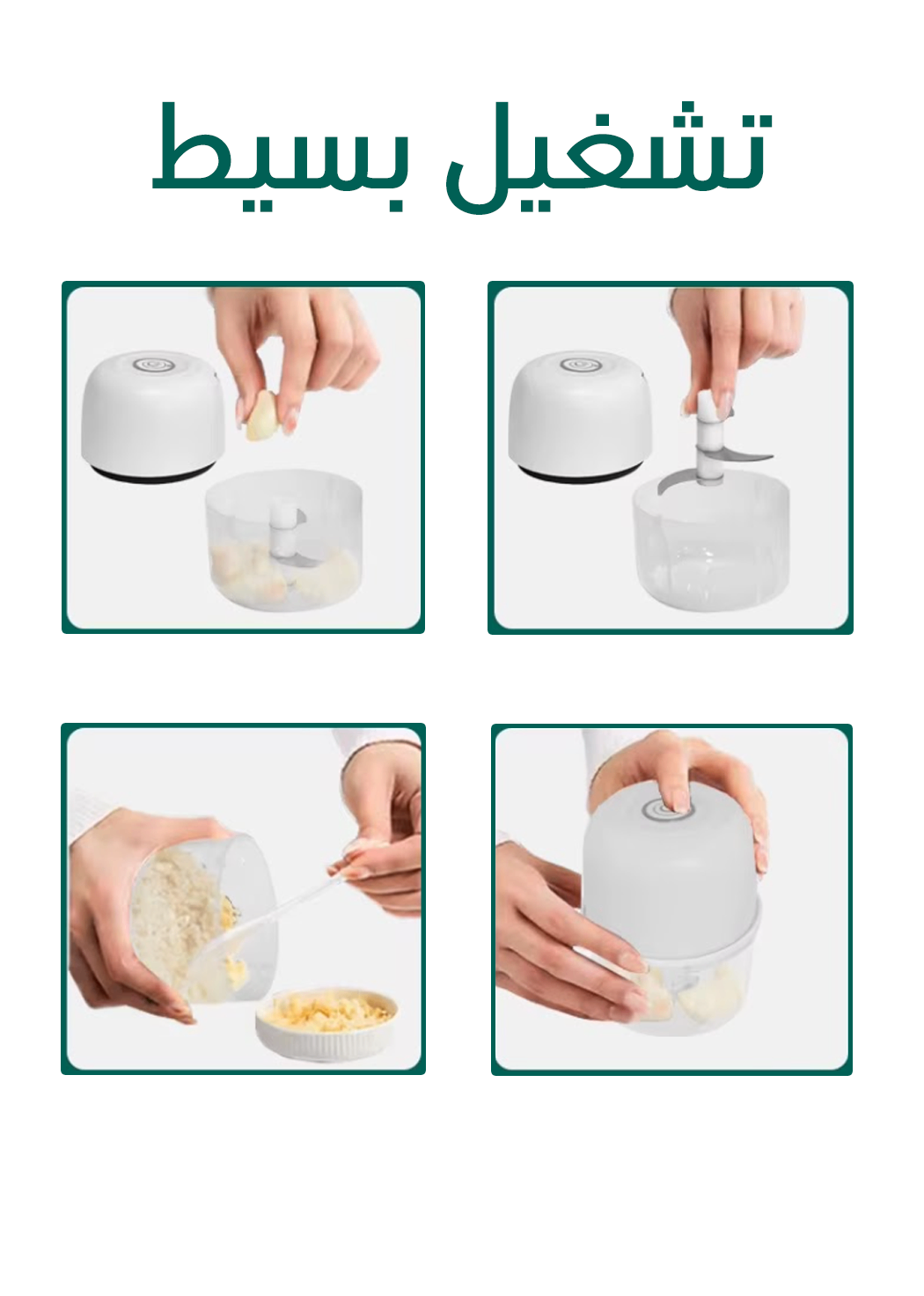 تشغيل بسيط