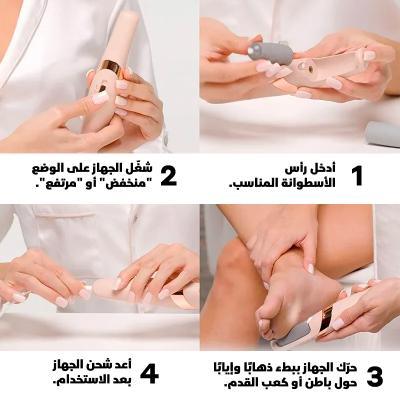 1 أدخل رأس الأسطوانة المناسب.

2 شغّل الجهاز على الوضع "منخفض" أو "مرتفع".

3 حرّك الجهاز ببطء ذهابًا وإيابًا حول باطن أو كعب القدم.

4 أعد شحن الجهاز بعد الاستخدام.